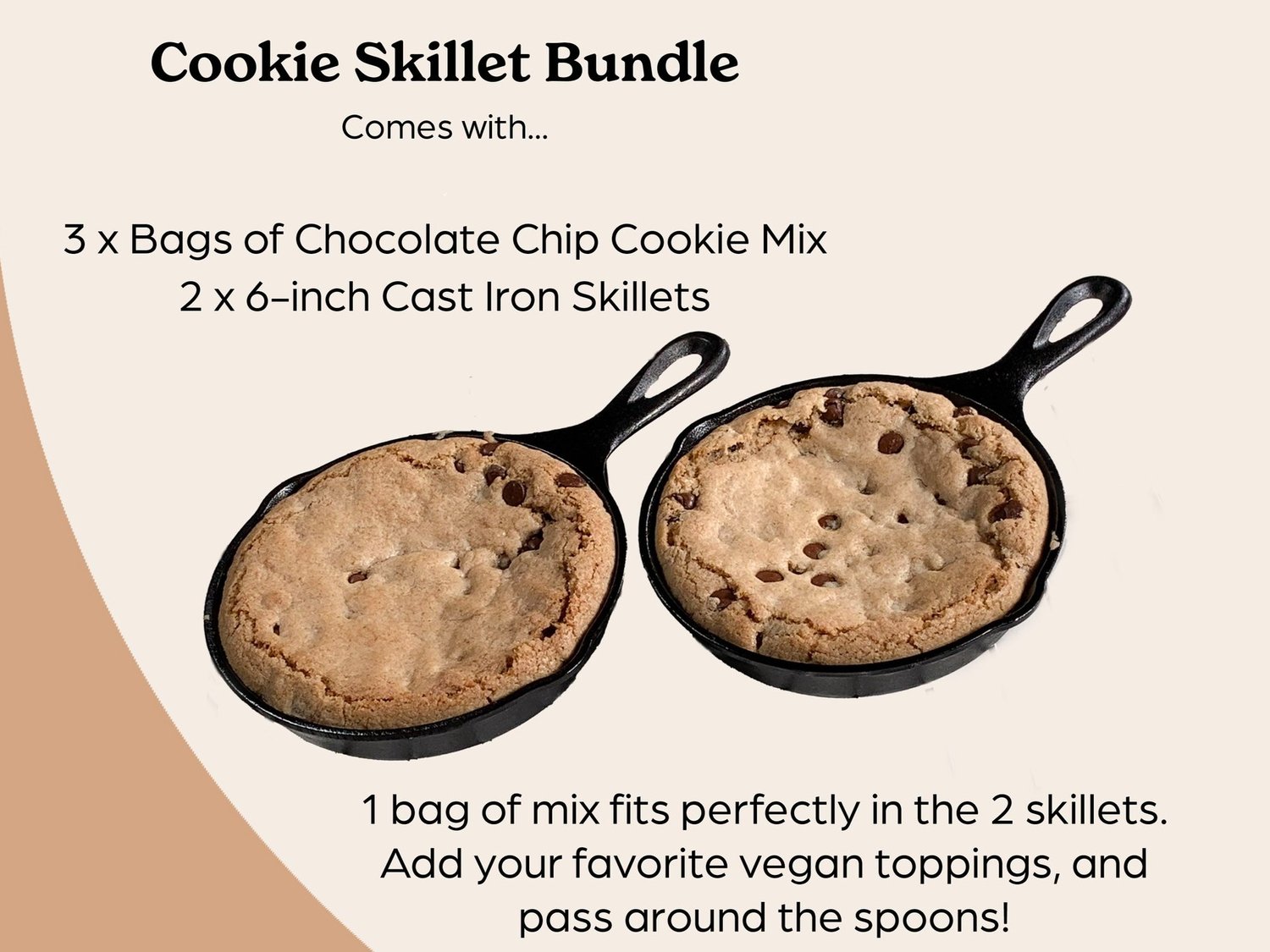 Cookie Skillet Bundle

Comes with...

3 x Bags of Chocolate Chip Cookie Mix
2 x 6-inch Cast Iron Skillets

1 bag of mix fits perfectly in the 2 skillets. Add your favorite vegan toppings, and pass around the spoons!